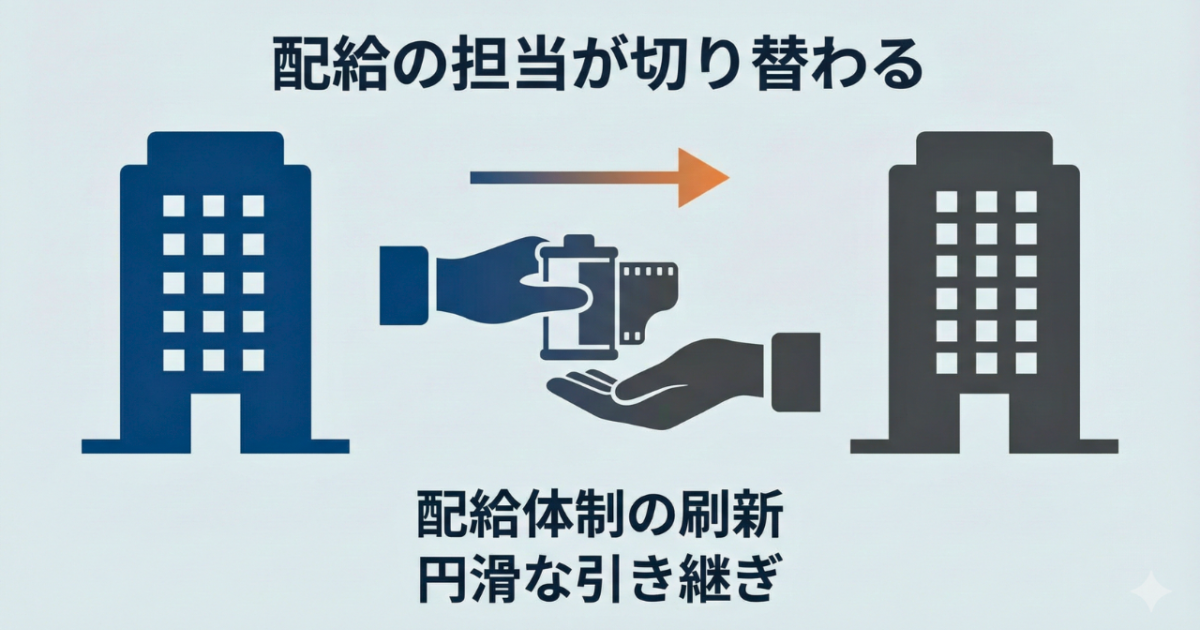 配給の担当が切り替わる

配給体制の刷新
円滑な引き継ぎ